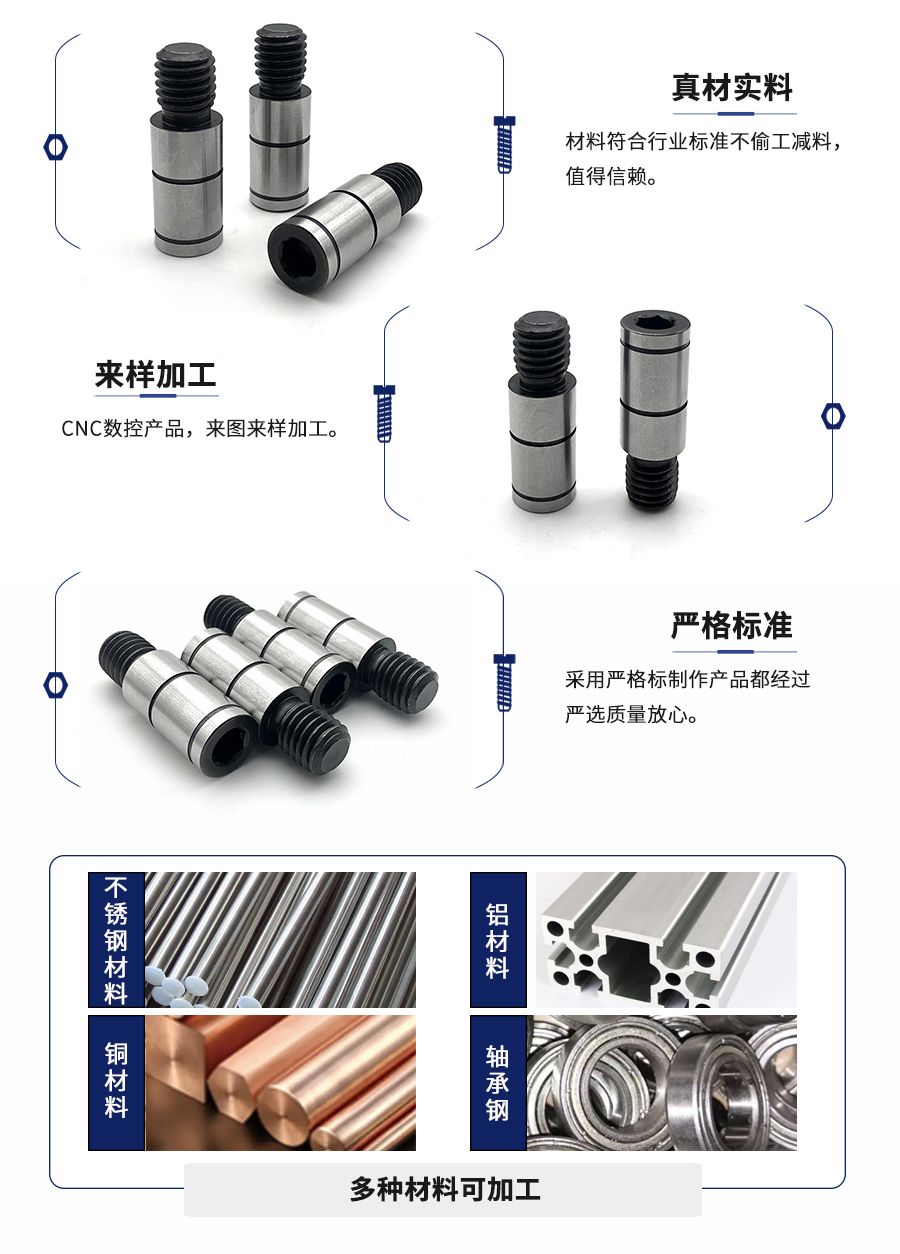 真材实料

材料符合行业标准不偷工减料，值得信赖。

来样加工

CNC数控产品，来图来样加工。

严格标准

采用严格标制作产品都经过严选质量放心。

不锈钢材料

铝材料

铜材料

轴承钢

多种材料可加工